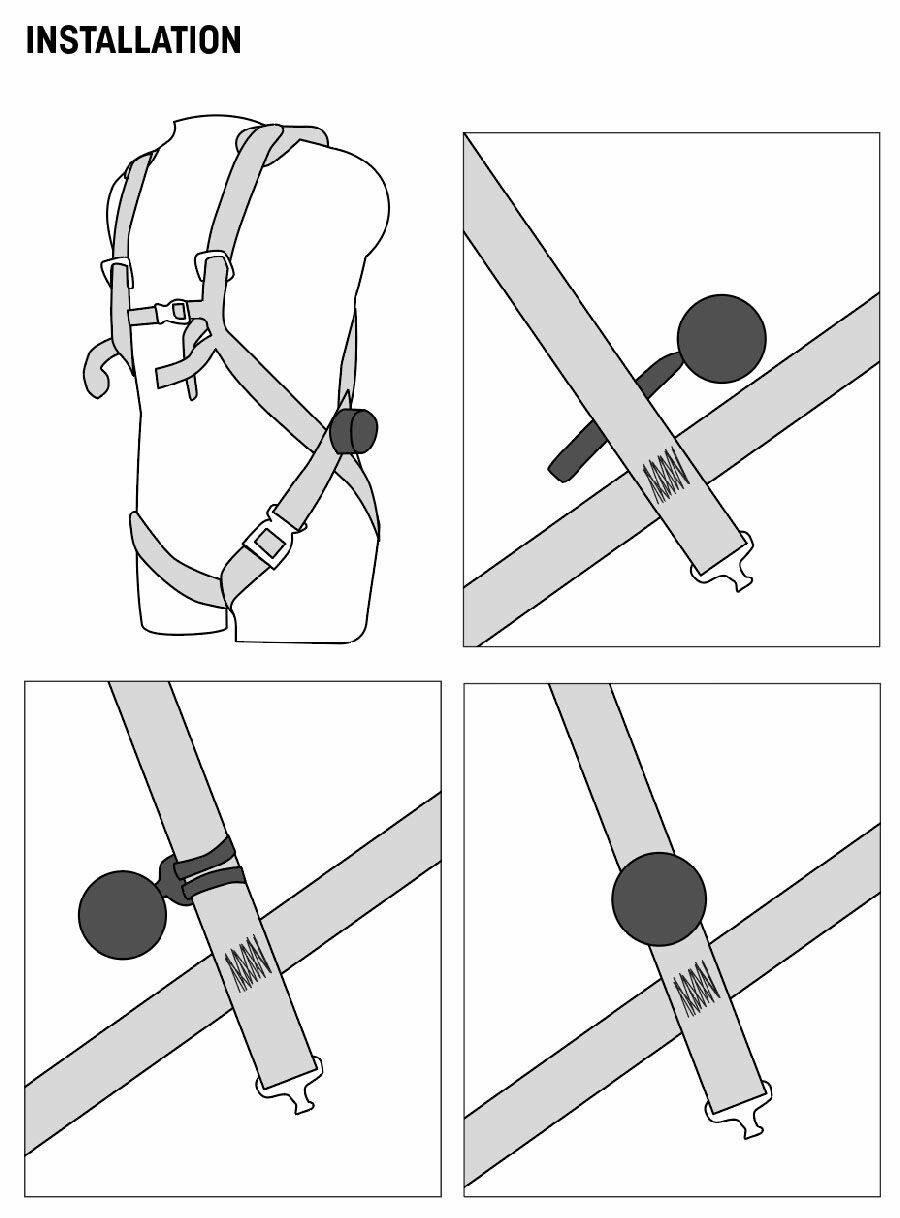 INSTALLATION