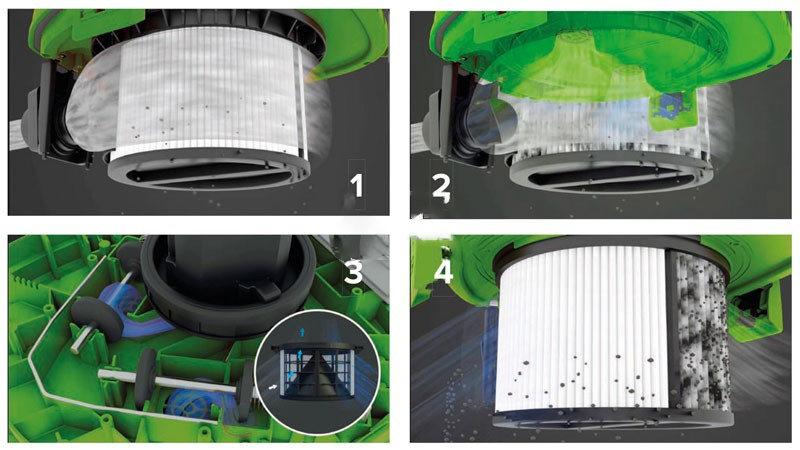 1

2

3

4