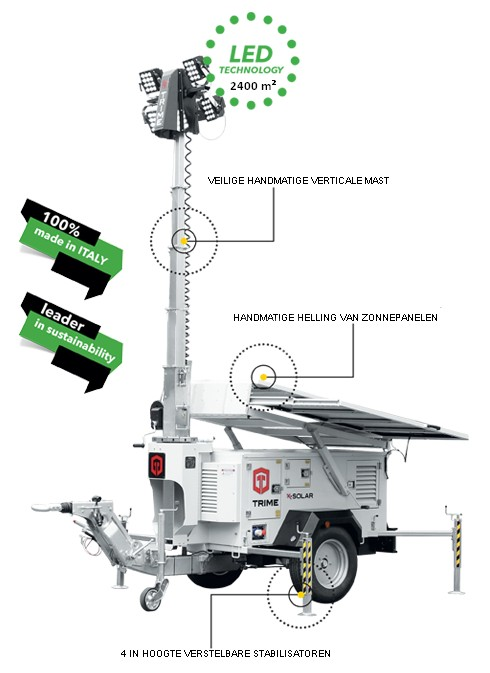 LED
TECHNOLOGY
2400 m²

TRIME

VEILIGE HANDMATIGE VERTICALE MAST

100%
made in ITALY

leader
in sustainability

HANDMATIGE HELLING VAN ZONNEPANELEN

TRIME
X-SOLAR

4 IN HOOGTE VERSTELBARE STABILISATOREN