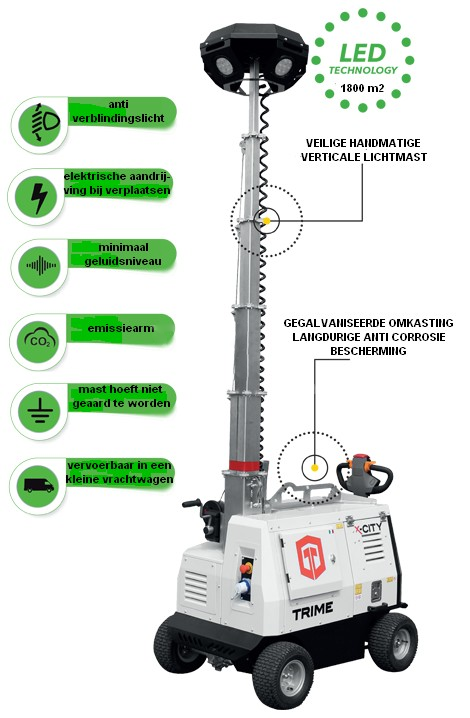 LED TECHNOLOGY
1800 m2

anti verblindingslicht

elektrische aandrijving bij verplaatsen

minimaal geluidsniveau

$CO_2$

emissiearm

mast hoeft niet geaard te worden

vervoerbaar in een kleine vrachtwagen

VEILIGE HANDMATIGE VERTICALE LICHTMAST

GEGALVANISEERDE OMKASTING LANGDURIGE ANTI CORROSIE BESCHERMING

X-CITY

TRIME