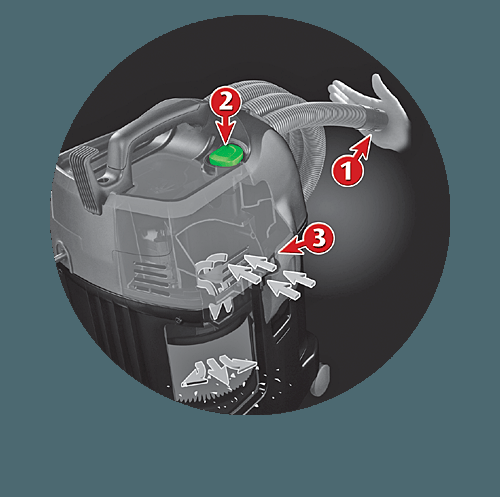 2

1

3